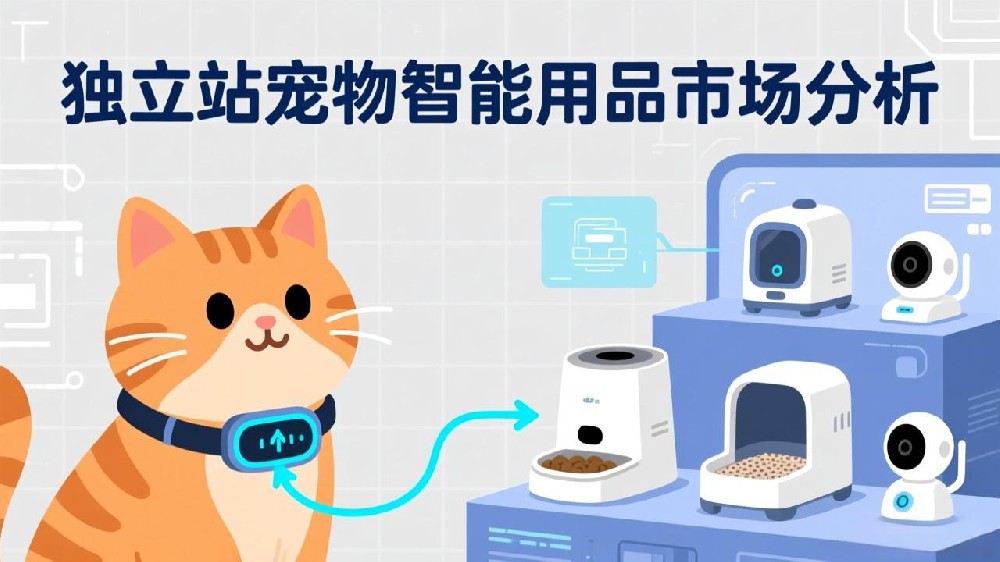 独立站宠物智能用品市场分析